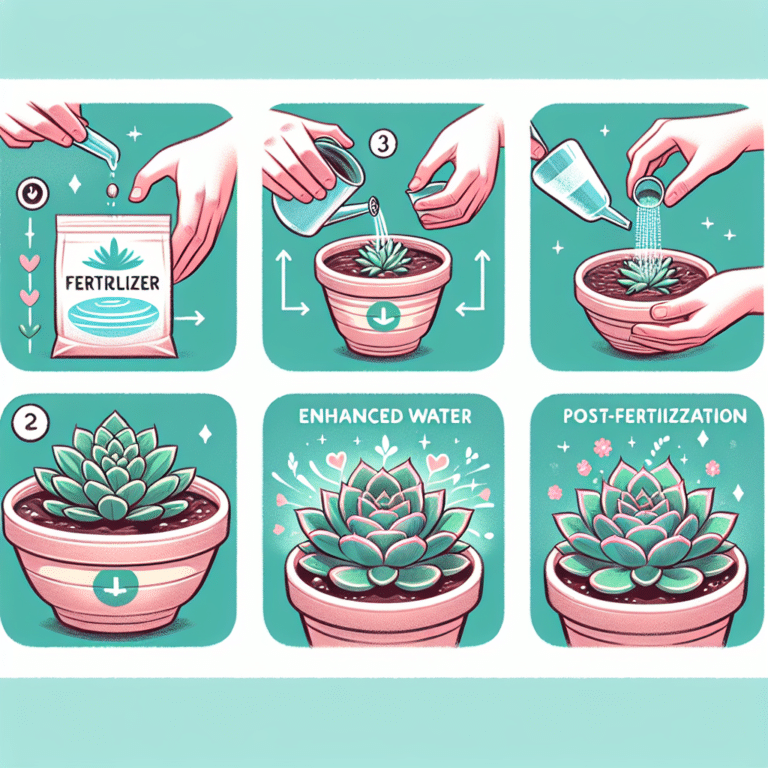 FERTRLIZER

3

2

ENHANCED WATER

POST-FERTIIZZATION